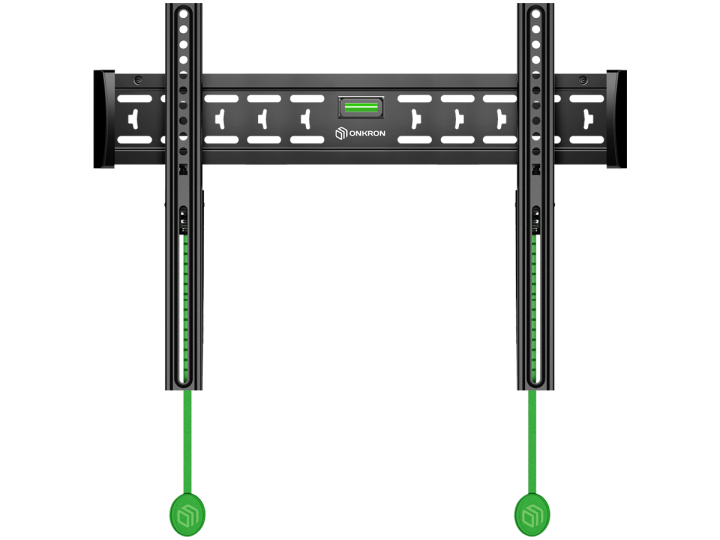 ONKRON