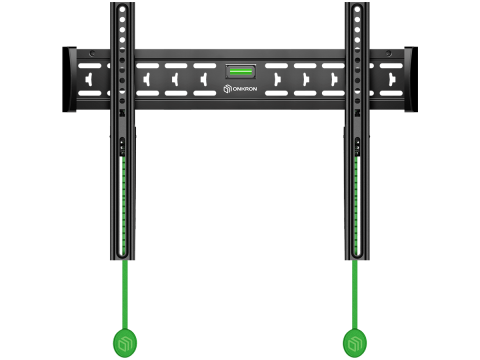 ONKRON